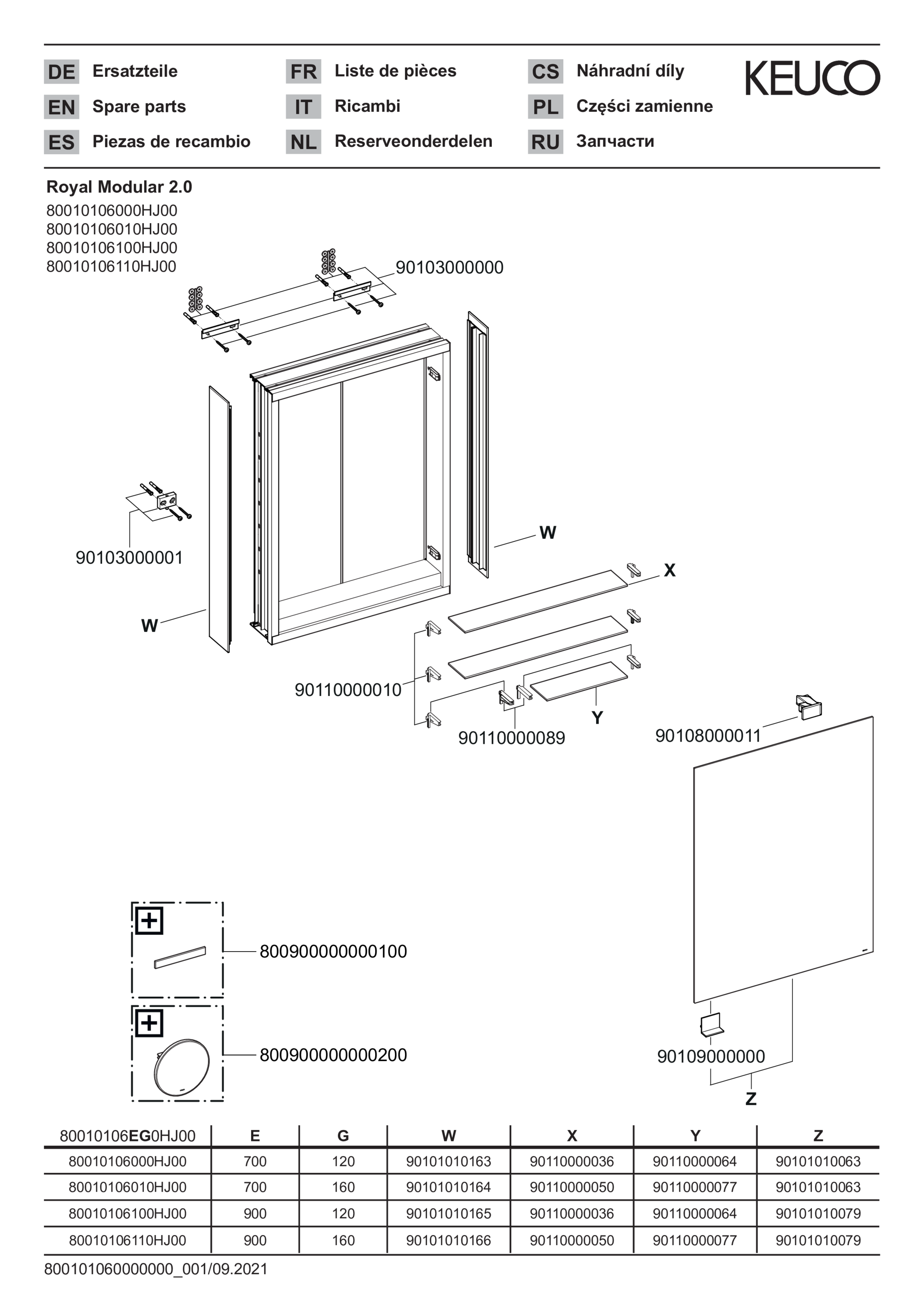 DE Ersatzteile
EN Spare parts
ES Piezas de recambio

FR Liste de pièces
IT Ricambi
NL Reserveonderdelen

CS Náhradní díly
PL Części zamienne
RU Запчасти

KEUCO

Royal Modular 2.0
80010106000HJ00
80010106010HJ00
80010106100HJ00
80010106110HJ00

90103000000

90103000001

W

W

X

90110000010

90110000089

Y

90108000011

800900000000100

800900000000200

90109000000

Z

| 80010106EG0HJ00 | E | G | W | X | Y | Z |
|---|---|---|---|---|---|---|
| 80010106000HJ00 | 700 | 120 | 90101010163 | 90110000036 | 90110000064 | 90101010063 |
| 80010106010HJ00 | 700 | 160 | 90101010164 | 90110000050 | 90110000077 | 90101010063 |
| 80010106100HJ00 | 900 | 120 | 90101010165 | 90110000036 | 90110000064 | 90101010079 |
| 80010106110HJ00 | 900 | 160 | 90101010166 | 90110000050 | 90110000077 | 90101010079 |

800101060000000_001/09.2021