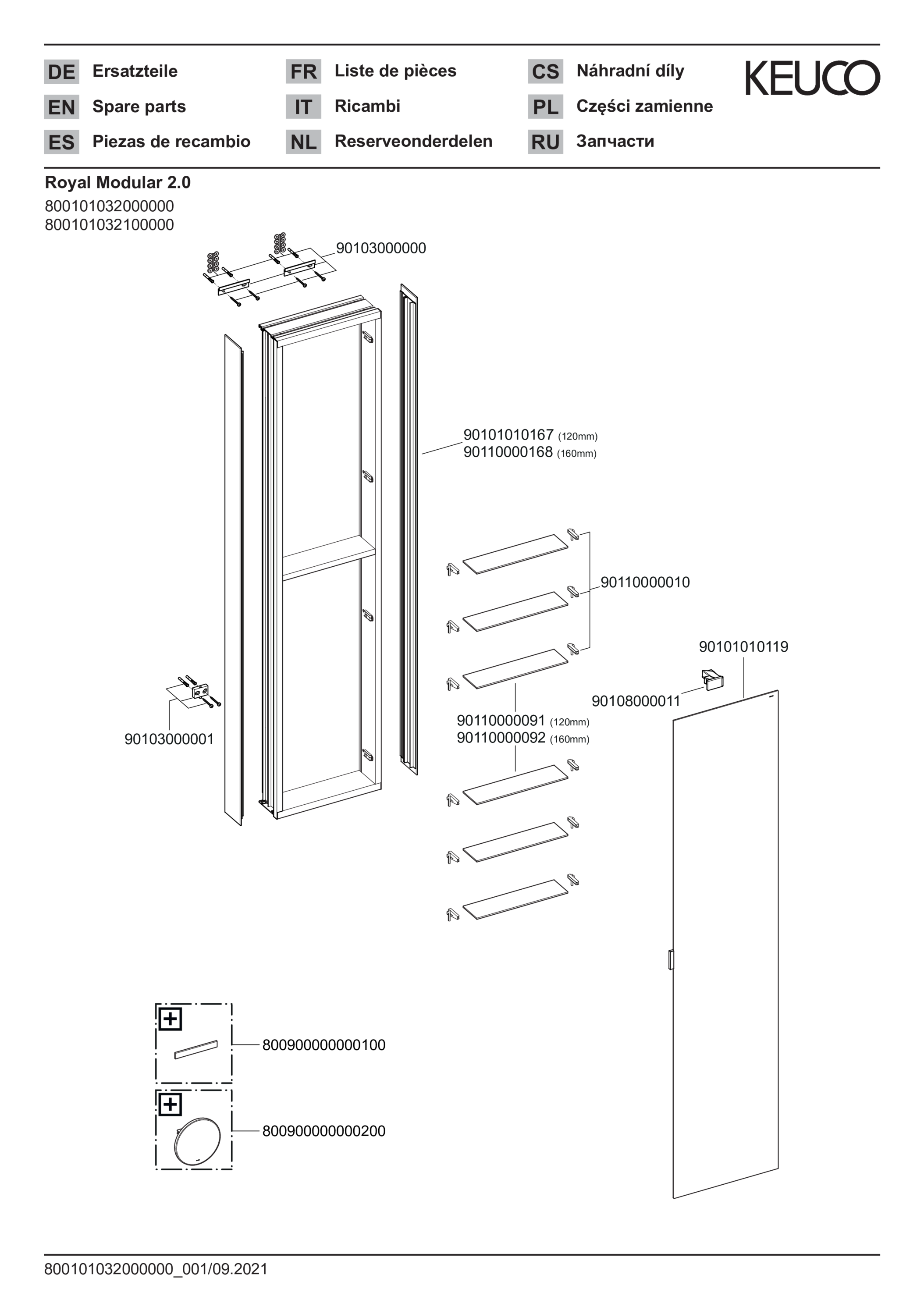 DE Ersatzteile
EN Spare parts
ES Piezas de recambio

FR Liste de pièces
IT Ricambi
NL Reserveonderdelen

CS Náhradní díly
PL Części zamienne
RU Запчасти

KEUCO

Royal Modular 2.0
800101032000000
800101032100000

90103000000

90101010167 (120mm)
90110000168 (160mm)

90110000010

90101010119

90108000011

90110000091 (120mm)
90110000092 (160mm)

90103000001

800900000000100

800900000000200

800101032000000_001/09.2021