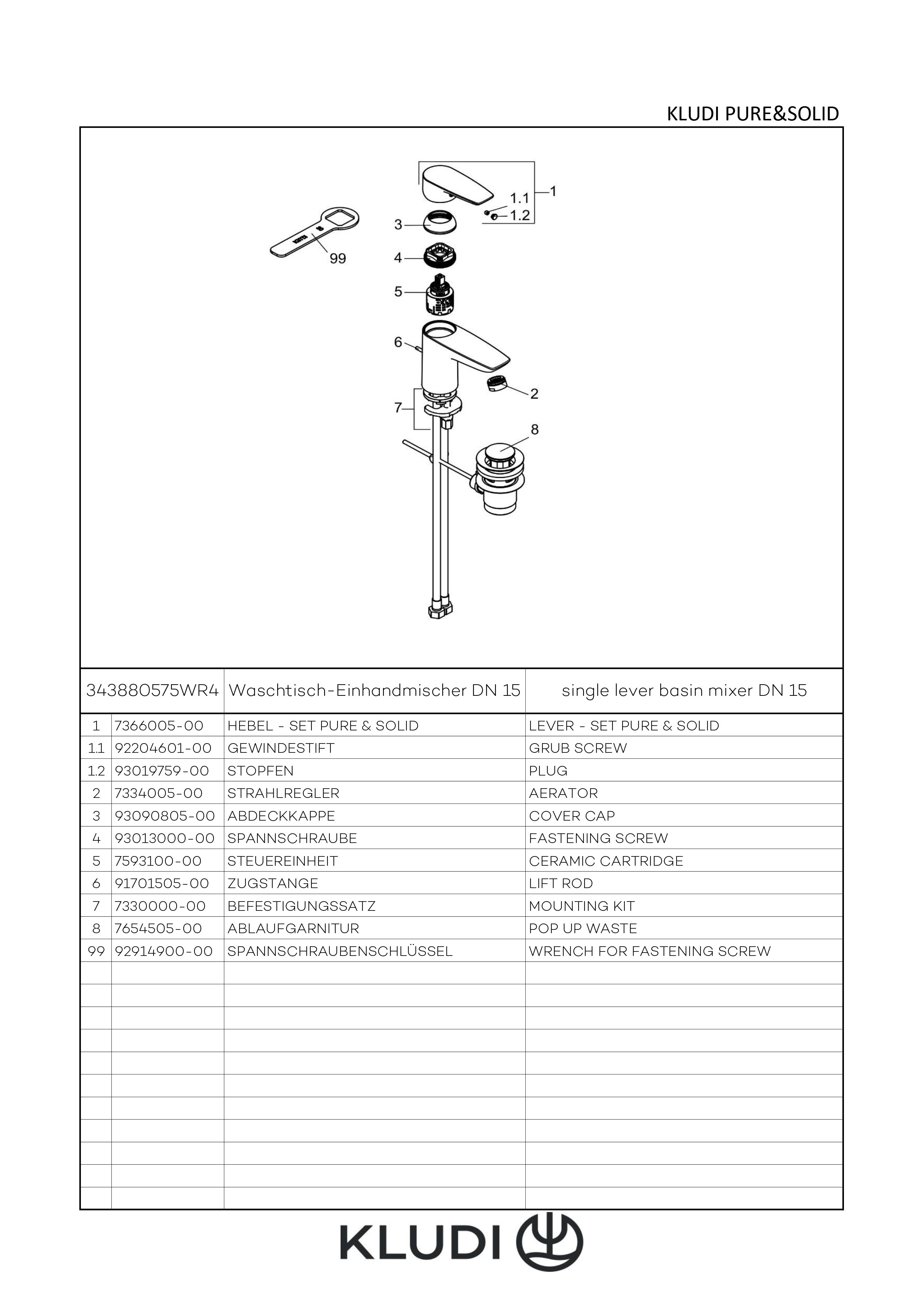 KLUDI PURE&SOLID

1
1.1
1.2
3
99
4
5
6
2
7
8

| 343880575WR4 | | Waschtisch-Einhandmischer DN 15 | single lever basin mixer DN 15 |
|---|---|---|---|
| 1 | 7366005-00 | HEBEL - SET PURE & SOLID | LEVER - SET PURE & SOLID |
| 1.1 | 92204601-00 | GEWINDESTIFT | GRUB SCREW |
| 1.2 | 93019759-00 | STOPFEN | PLUG |
| 2 | 7334005-00 | STRAHLREGLER | AERATOR |
| 3 | 93090805-00 | ABDECKKAPPE | COVER CAP |
| 4 | 93013000-00 | SPANNSCHRAUBE | FASTENING SCREW |
| 5 | 7593100-00 | STEUEREINHEIT | CERAMIC CARTRIDGE |
| 6 | 91701505-00 | ZUGSTANGE | LIFT ROD |
| 7 | 7330000-00 | BEFESTIGUNGSSATZ | MOUNTING KIT |
| 8 | 7654505-00 | ABLAUFGARNITUR | POP UP WASTE |
| 99 | 92914900-00 | SPANNSCHRAUBENSCHLÜSSEL | WRENCH FOR FASTENING SCREW |

KLUDI