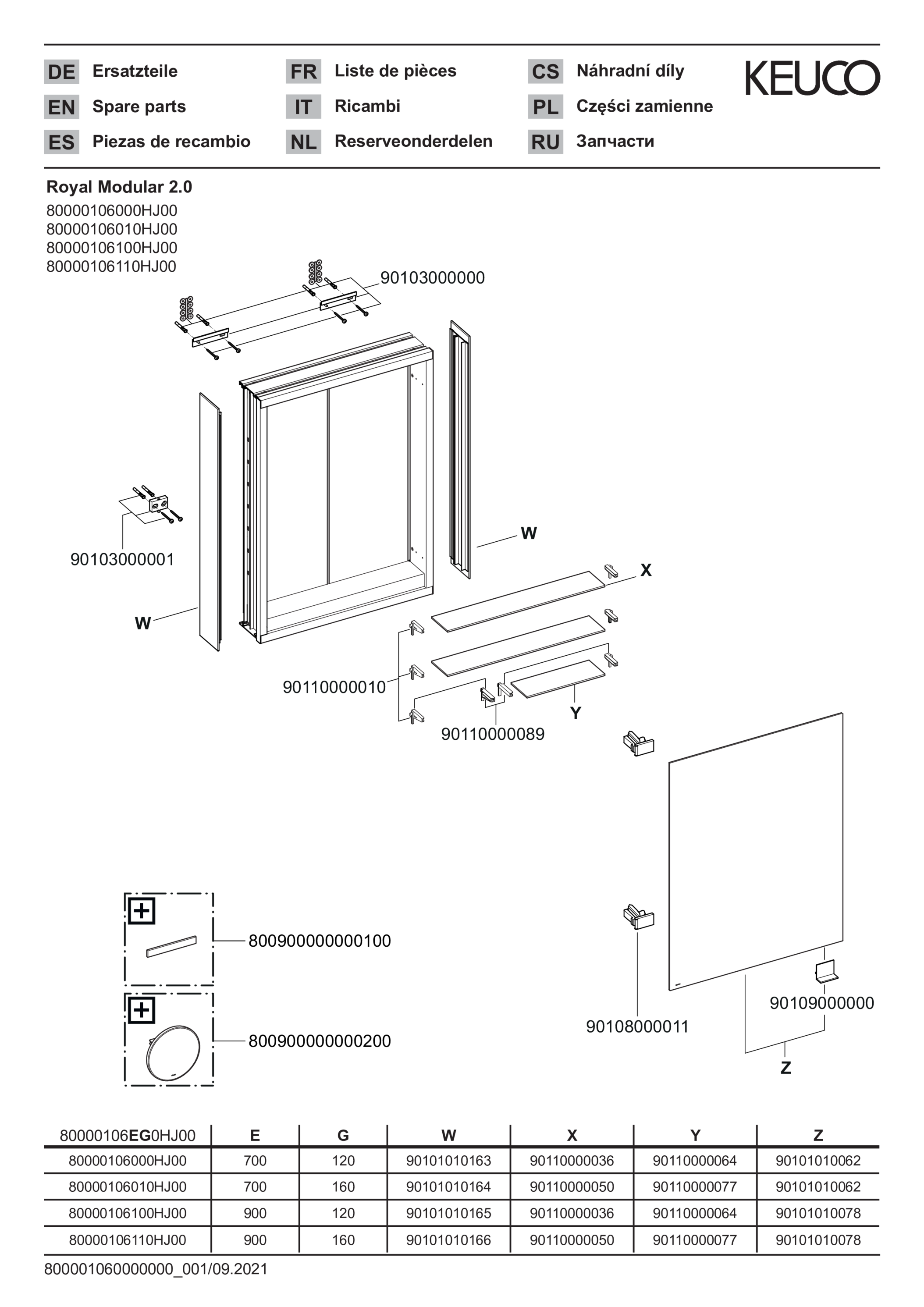 DE Ersatzteile
EN Spare parts
ES Piezas de recambio
FR Liste de pièces
IT Ricambi
NL Reserveonderdelen
CS Náhradní díly
PL Części zamienne
RU Запчасти

KEUCO

Royal Modular 2.0
80000106000HJ00
80000106010HJ00
80000106100HJ00
80000106110HJ00

90103000000
90103000001
W
W
X
90110000010
90110000089
Y
800900000000100
800900000000200
90108000011
90109000000
Z

| 80000106EG0HJ00 | E | G | W | X | Y | Z |
|---|---|---|---|---|---|---|
| 80000106000HJ00 | 700 | 120 | 90101010163 | 90110000036 | 90110000064 | 90101010062 |
| 80000106010HJ00 | 700 | 160 | 90101010164 | 90110000050 | 90110000077 | 90101010062 |
| 80000106100HJ00 | 900 | 120 | 90101010165 | 90110000036 | 90110000064 | 90101010078 |
| 80000106110HJ00 | 900 | 160 | 90101010166 | 90110000050 | 90110000077 | 90101010078 |

800001060000000_001/09.2021