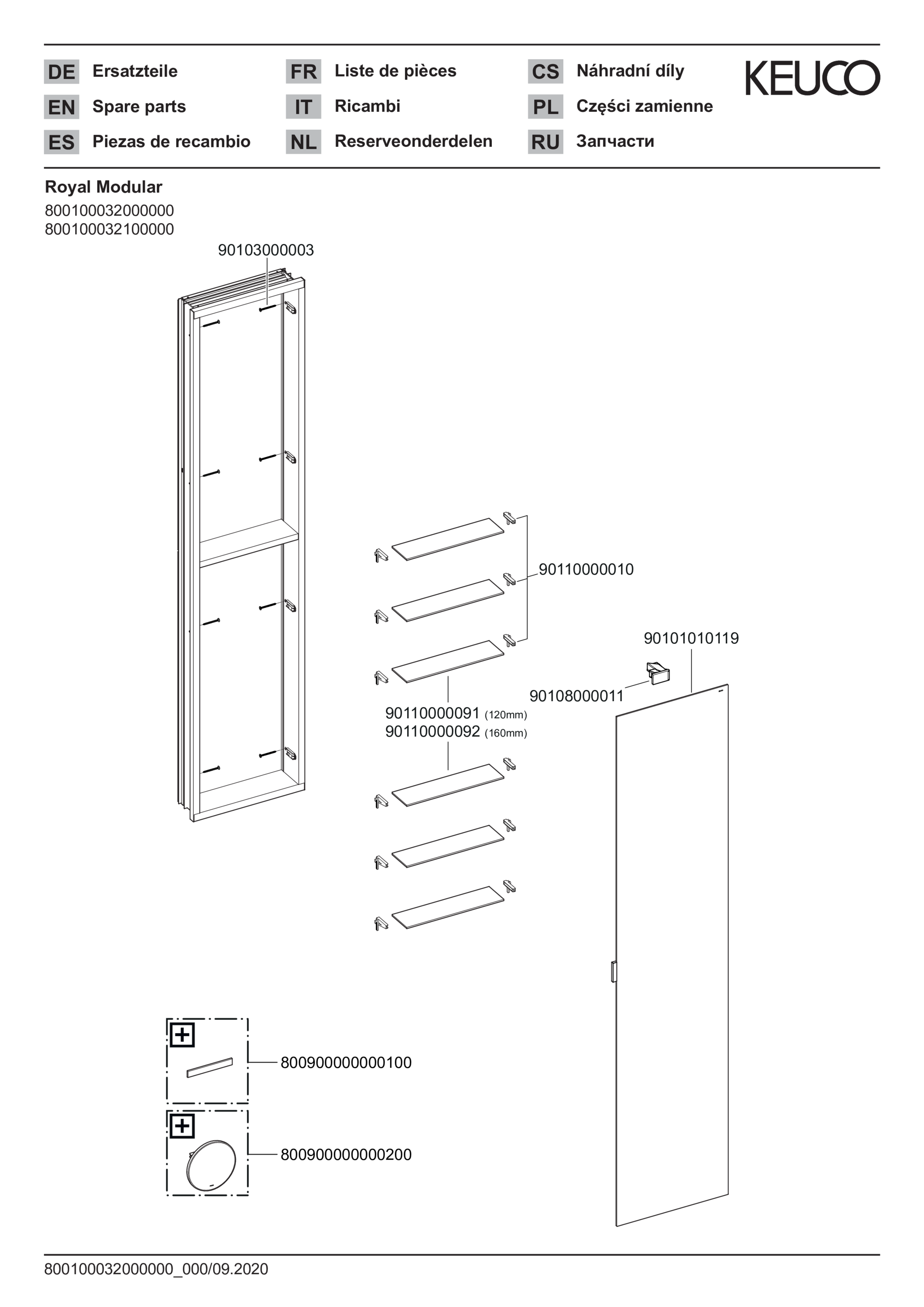 DE Ersatzteile
EN Spare parts
ES Piezas de recambio

FR Liste de pièces
IT Ricambi
NL Reserveonderdelen

CS Náhradní díly
PL Części zamienne
RU Запчасти

KEUCO

Royal Modular
800100032000000
800100032100000

90103000003

90110000010

90101010119

90108000011

90110000091 (120mm)
90110000092 (160mm)

800900000000100

800900000000200

800100032000000_000/09.2020