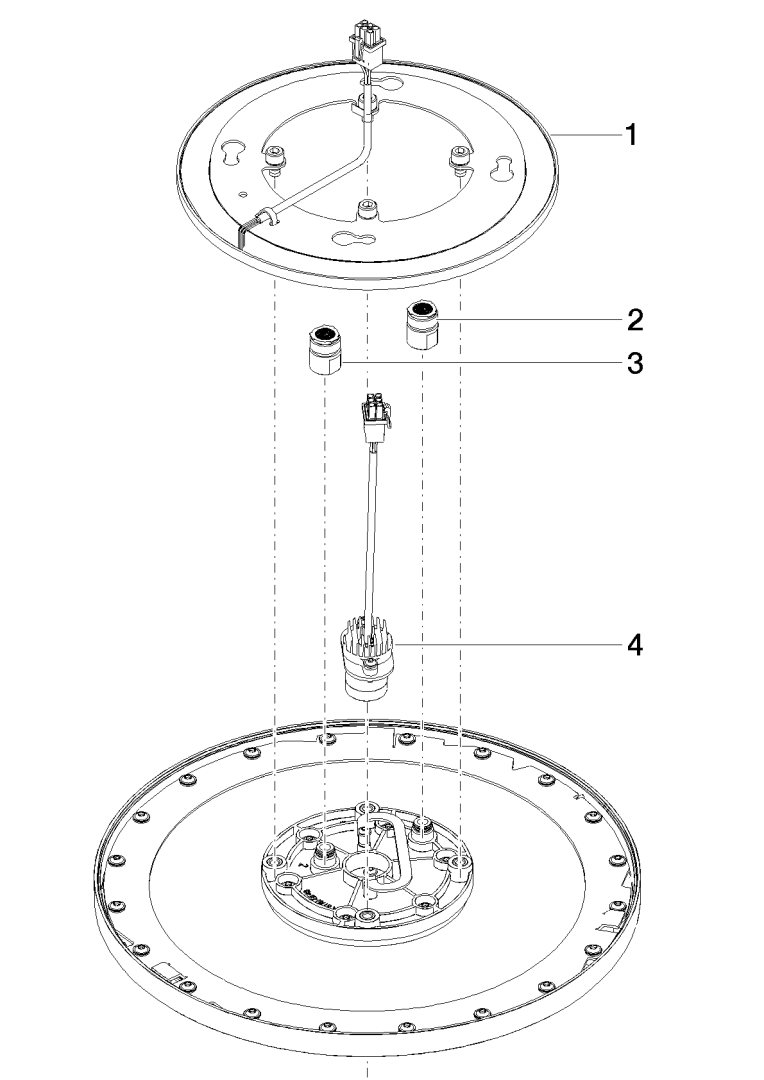 1
2
3
4