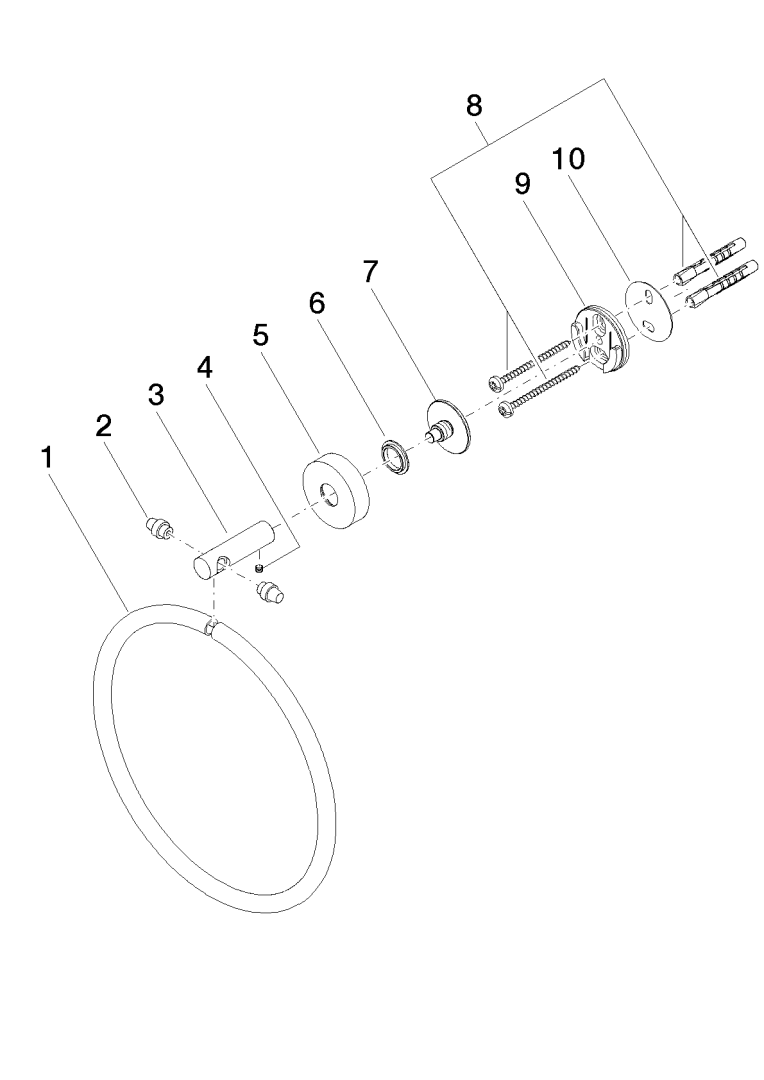 8
10
9
7
6
5
4
3
2
1