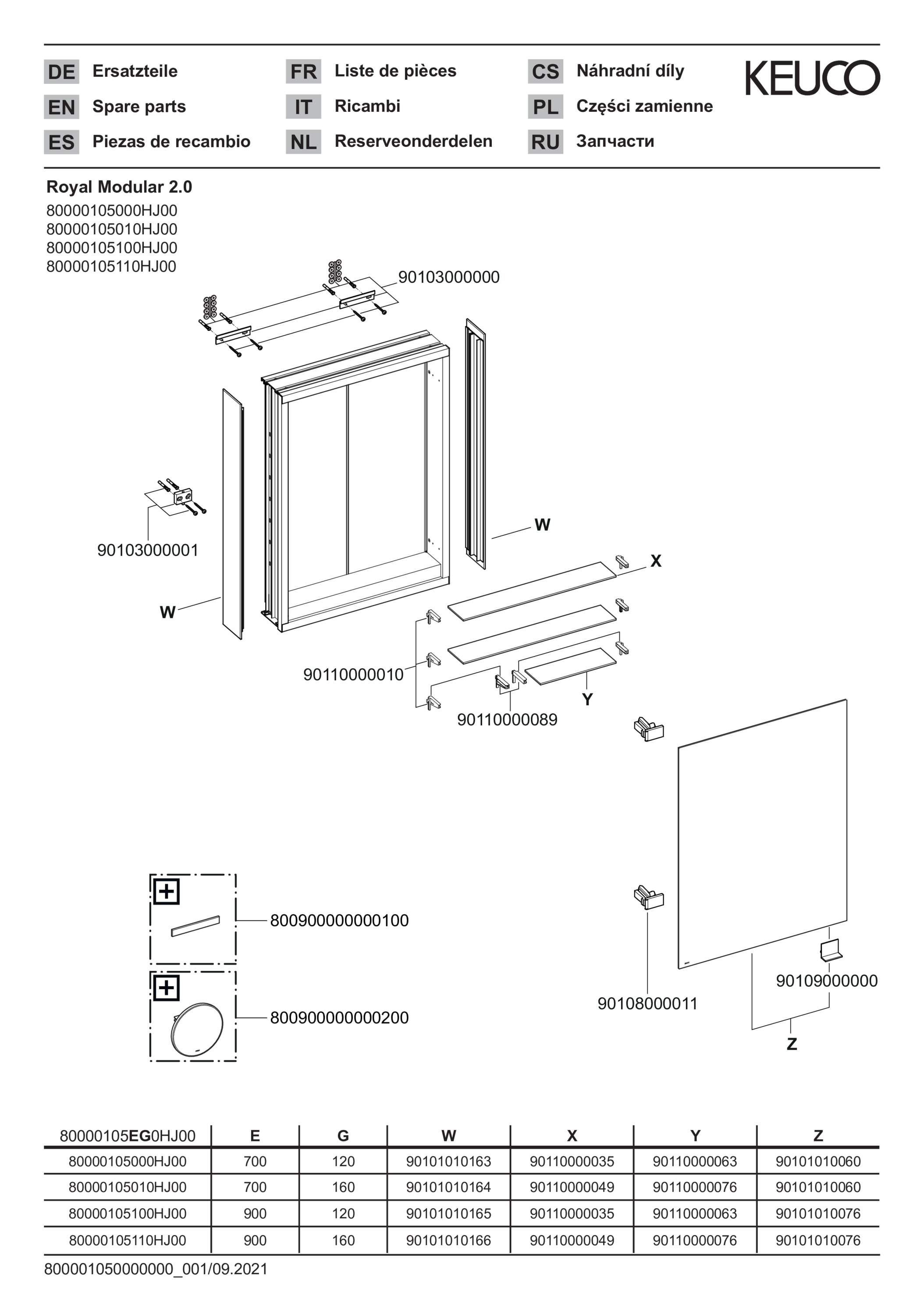 DE Ersatzteile
EN Spare parts
ES Piezas de recambio

FR Liste de pièces
IT Ricambi
NL Reserveonderdelen

CS Náhradní díly
PL Części zamienne
RU Запчасти

KEUCO

Royal Modular 2.0
80000105000HJ00
80000105010HJ00
80000105100HJ00
80000105110HJ00

90103000000

90103000001

W

W

X

90110000010

90110000089

Y

800900000000100

800900000000200

90108000011

90109000000

Z

| 80000105EG0HJ00 | E | G | W | X | Y | Z |
|---|---|---|---|---|---|---|
| 80000105000HJ00 | 700 | 120 | 90101010163 | 90110000035 | 90110000063 | 90101010060 |
| 80000105010HJ00 | 700 | 160 | 90101010164 | 90110000049 | 90110000076 | 90101010060 |
| 80000105100HJ00 | 900 | 120 | 90101010165 | 90110000035 | 90110000063 | 90101010076 |
| 80000105110HJ00 | 900 | 160 | 90101010166 | 90110000049 | 90110000076 | 90101010076 |

800001050000000_001/09.2021