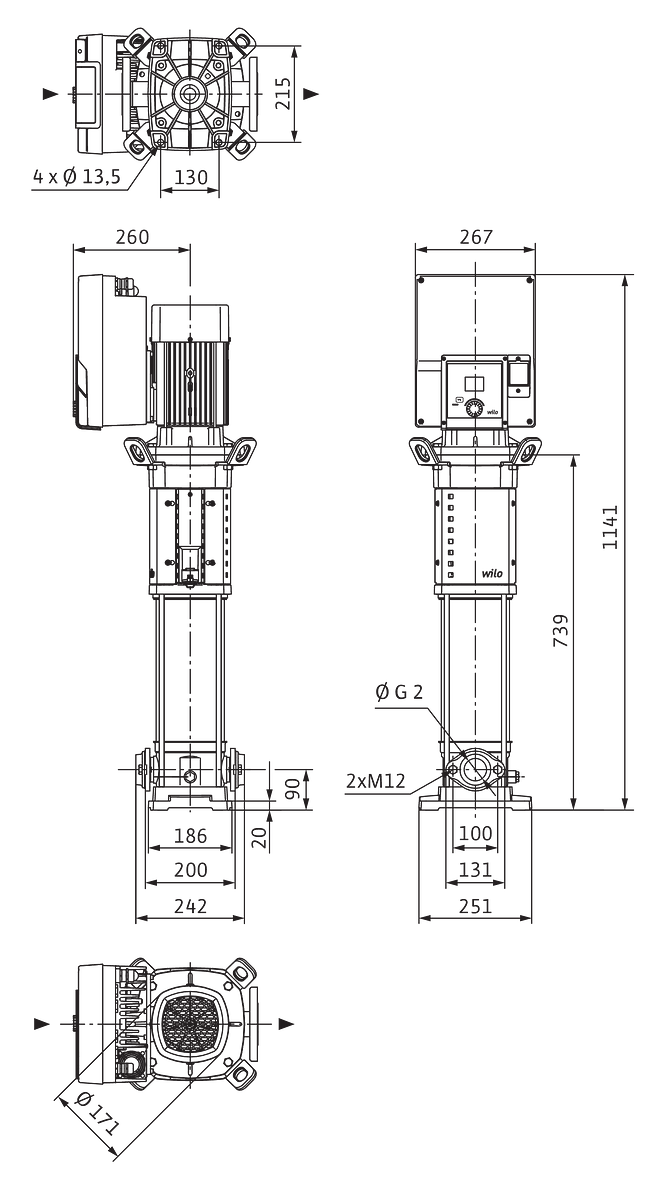 215
4 x Ø 13,5
130
260
267
1141
739
wilo
Ø G 2
2xM12
90
20
186
200
242
100
131
251
Ø 171