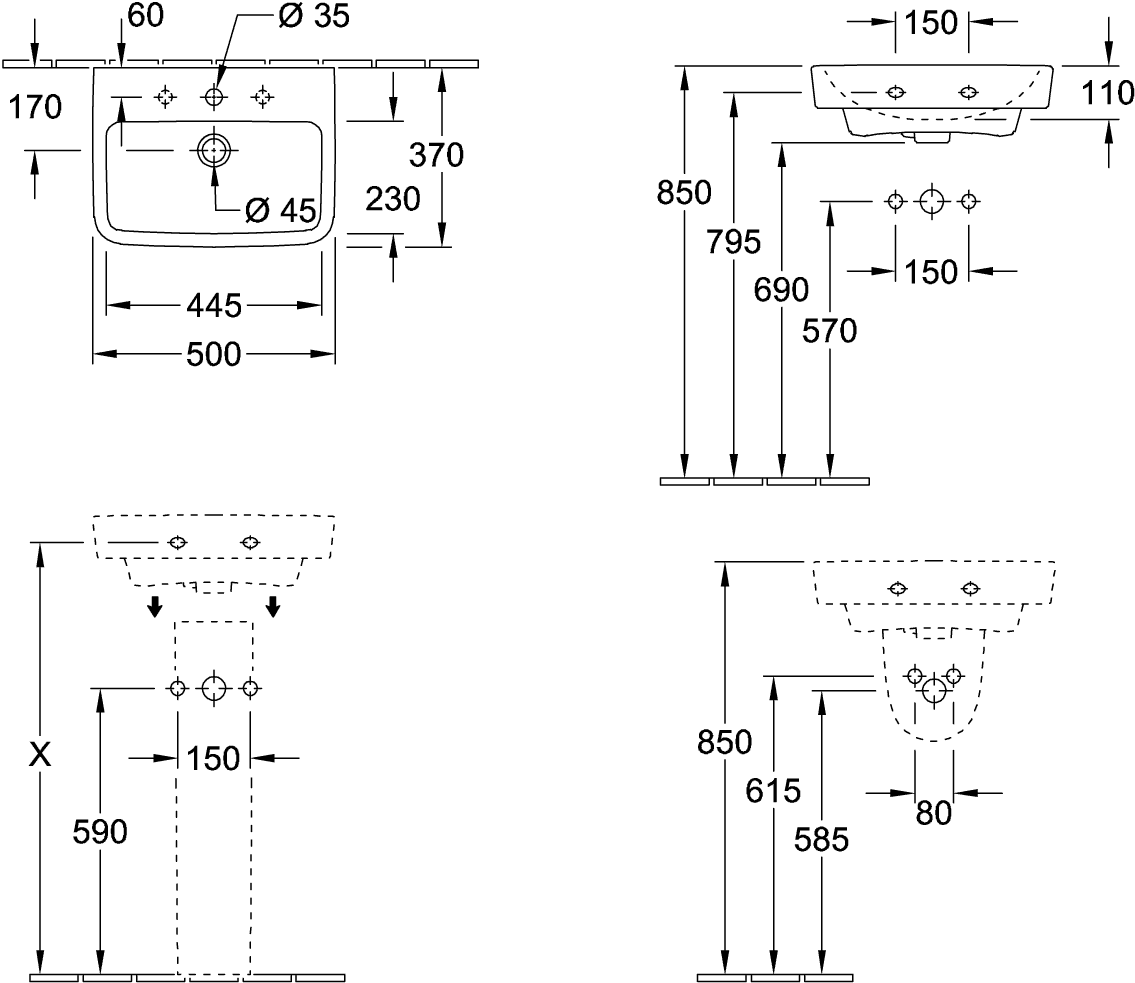 60
Ø 35
170
370
Ø 45
230
445
500

150
110
850
795
690
570
150

X
150
590

850
615
585
80