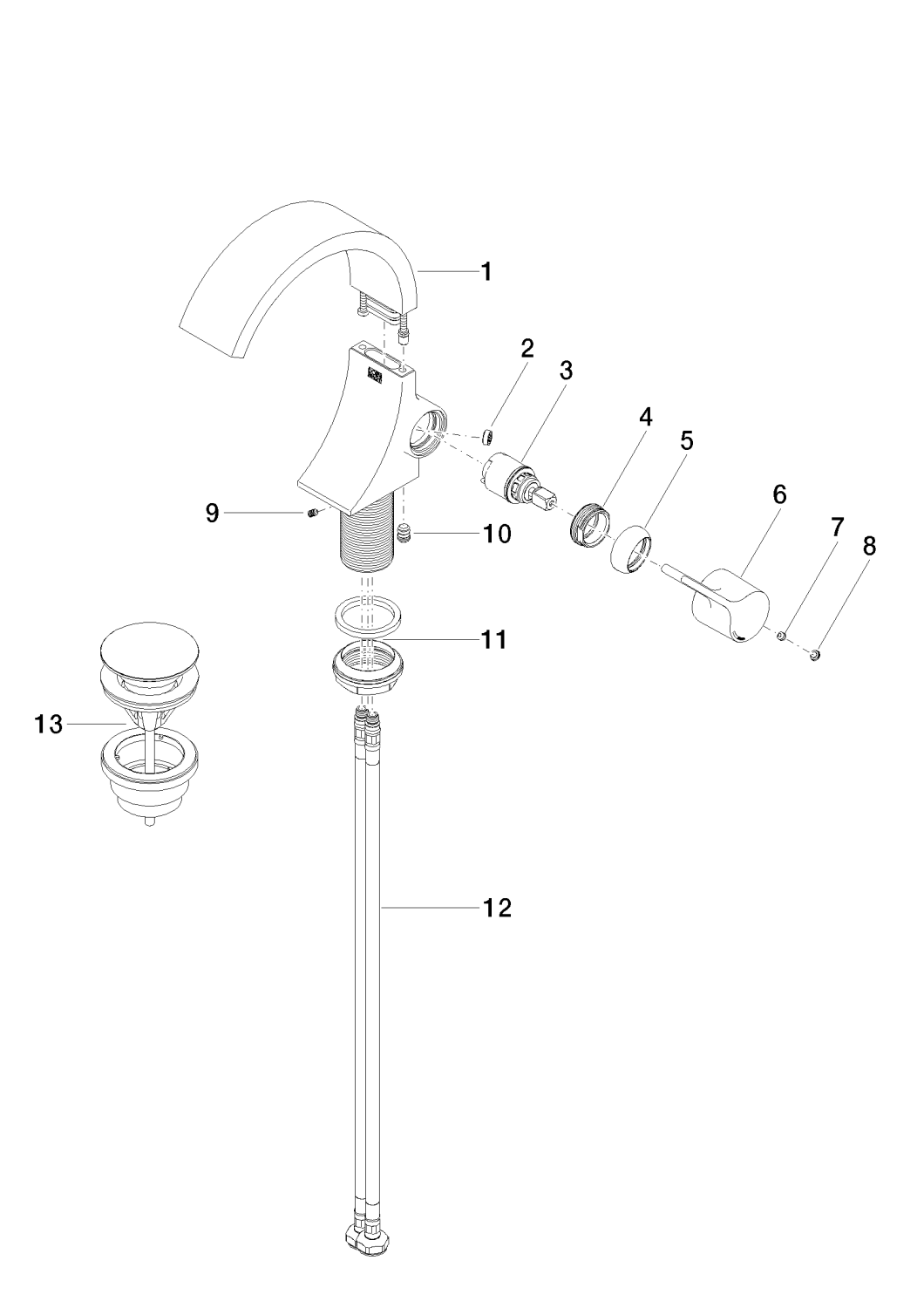 1
2
3
4
5
6
7
8
9
10
11
13
12