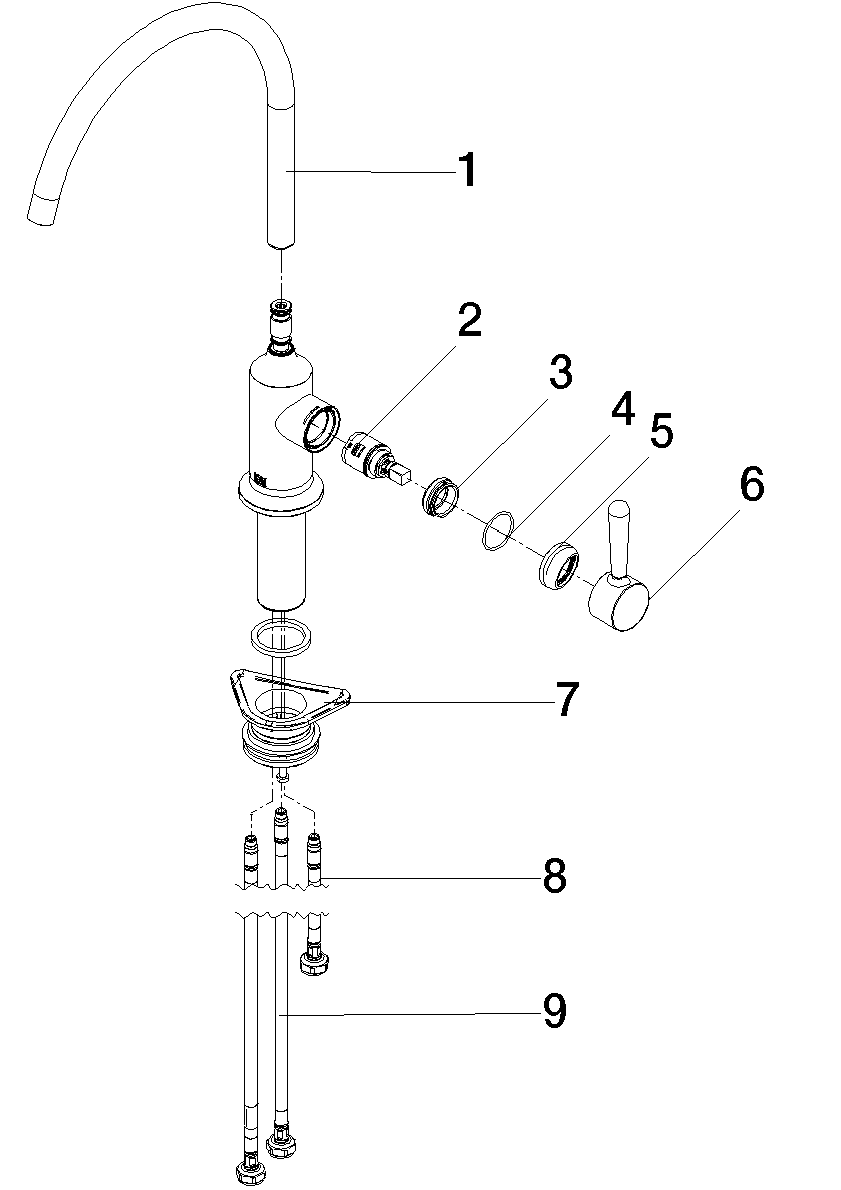 1
2
3
4
5
6
7
8
9