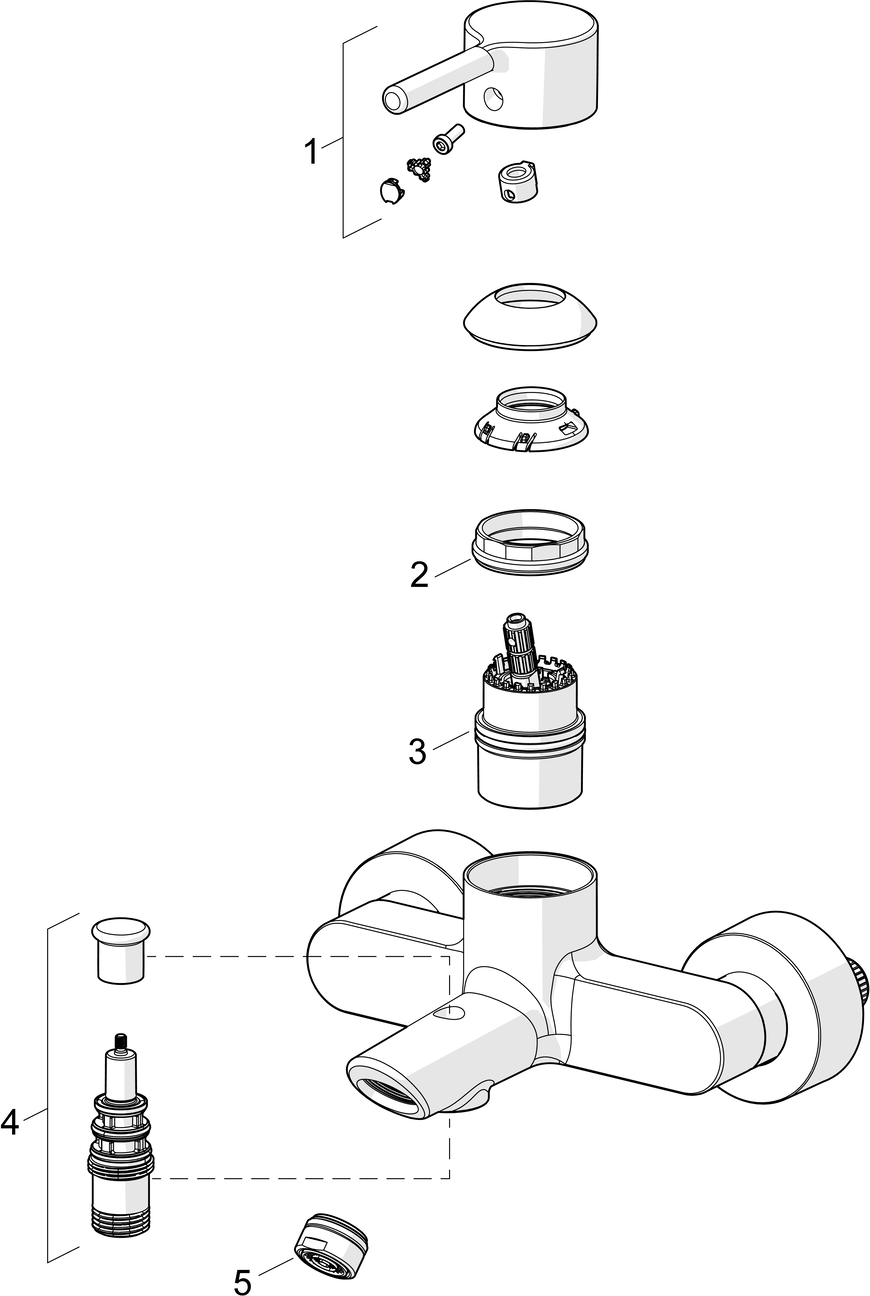 1

2

3

4

5