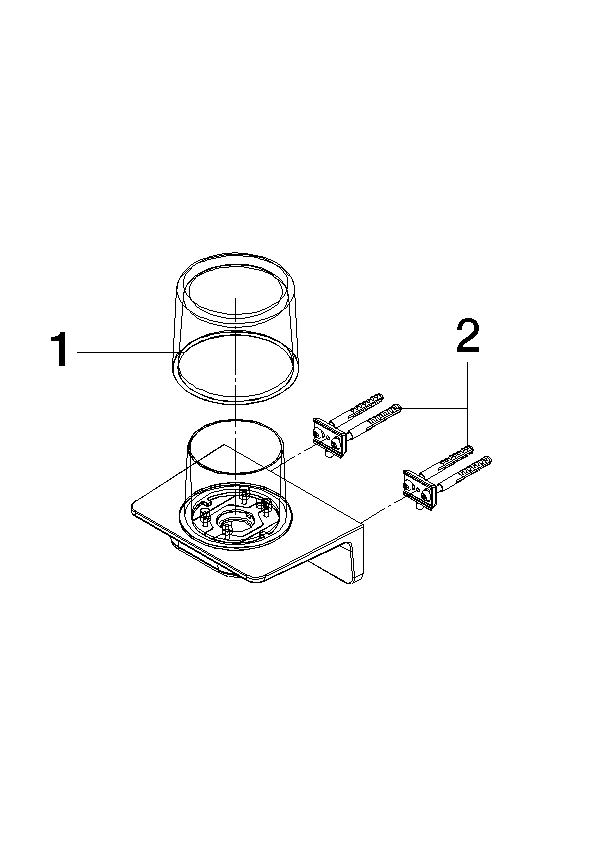 1

2