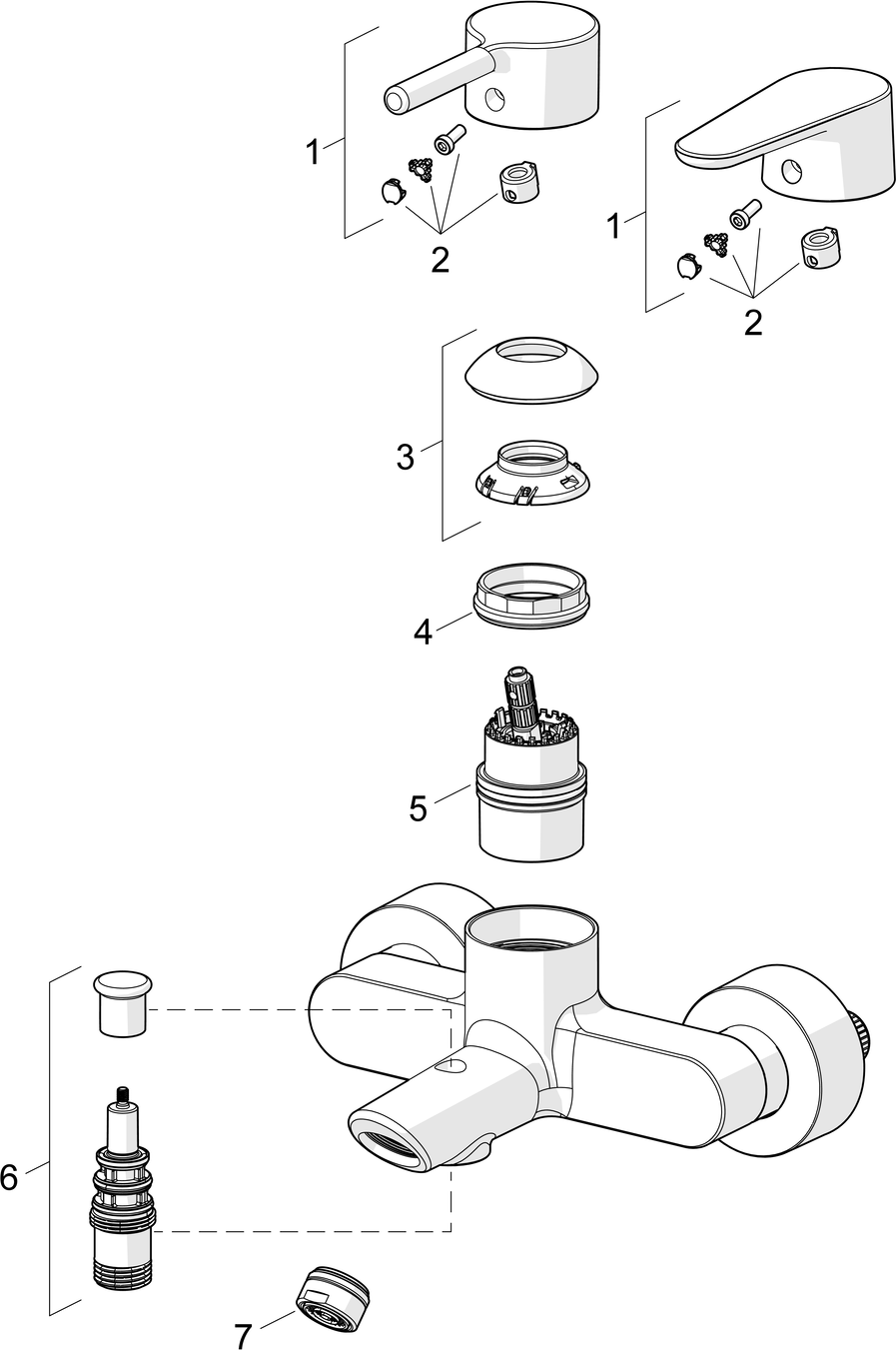 1
2
1
2
3
4
5
6
7