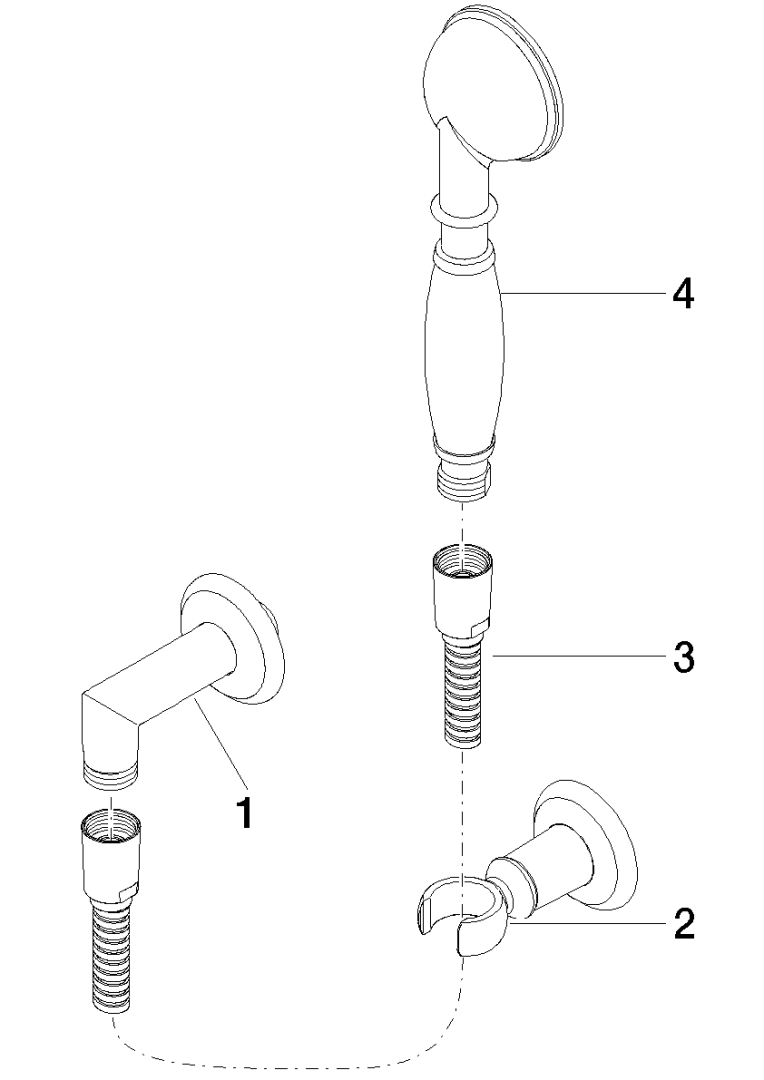 4
3
1
2