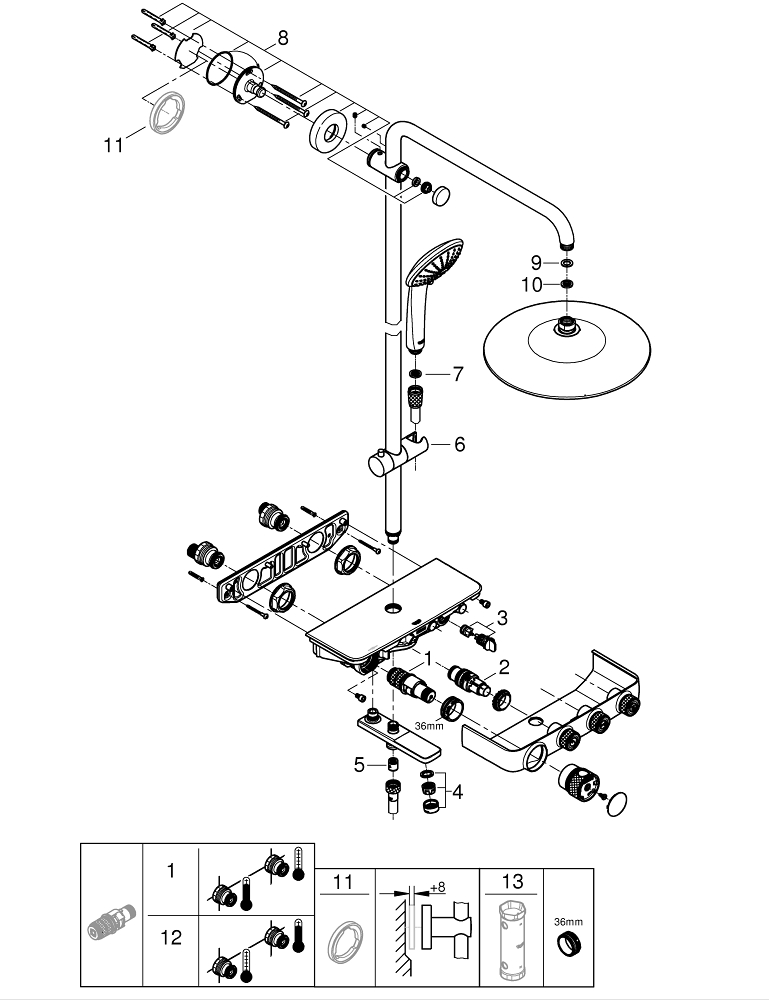 8
11
9
10
7
6
3
1
2
36mm
5
4

1
12
11
+8
13
36mm