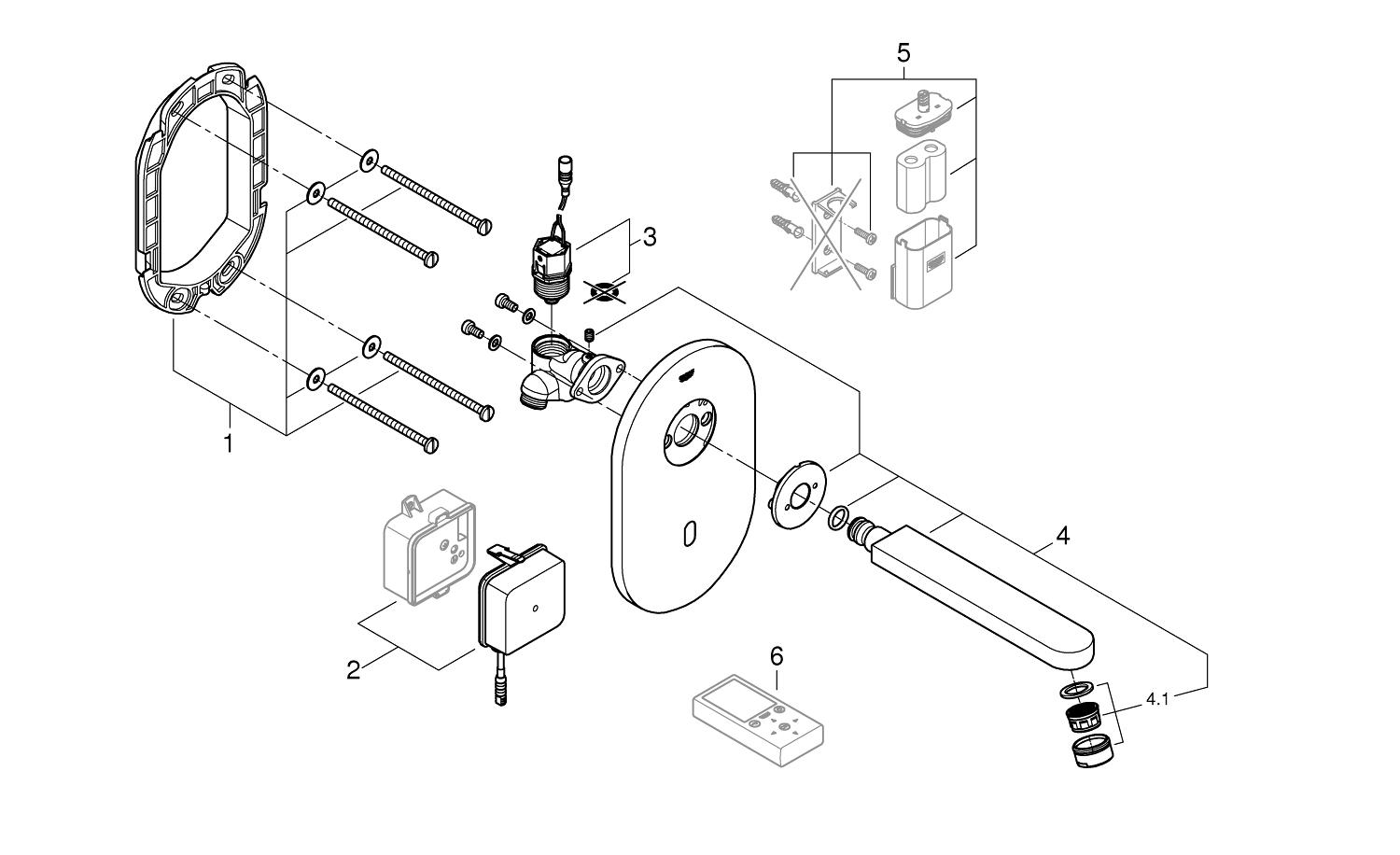 5

3

1

4

2

6

4.1