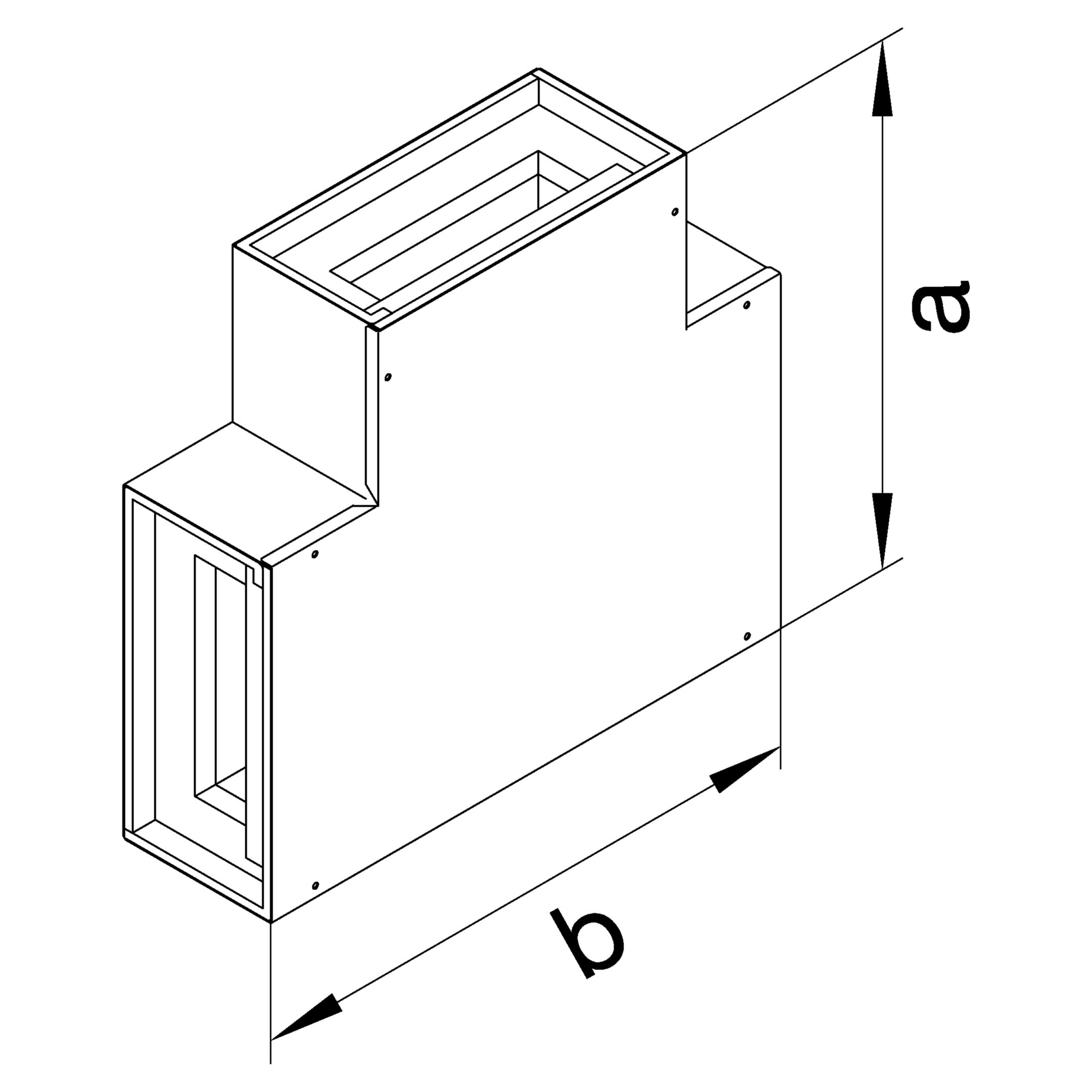 a

b