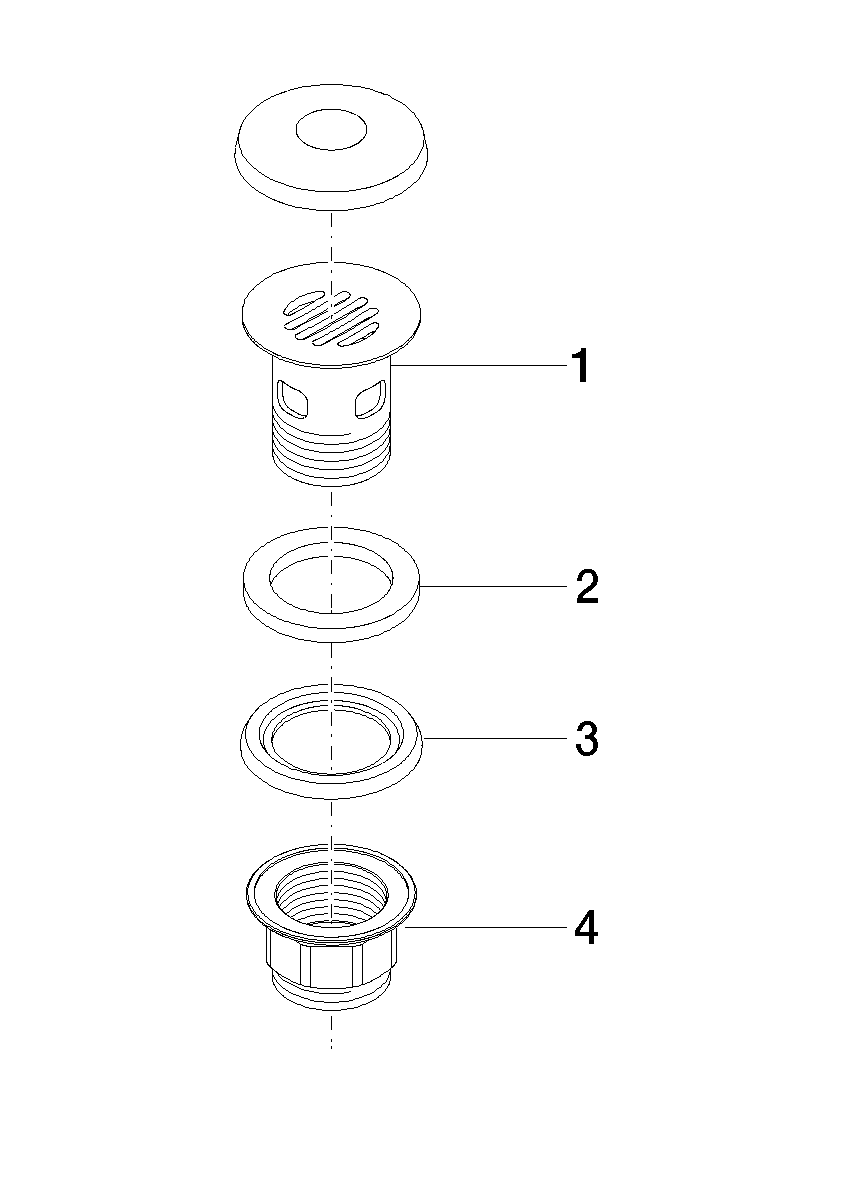 1

2

3

4