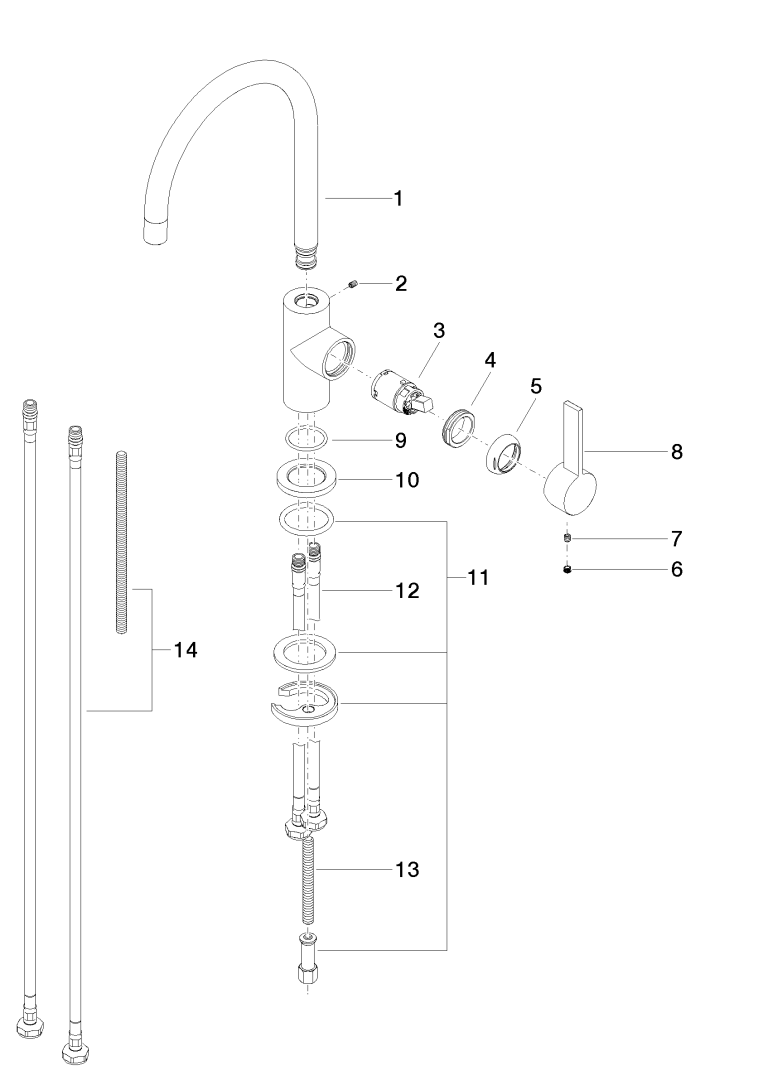 1
2
3
4
5
8
9
10
7
6
11
12
14
13