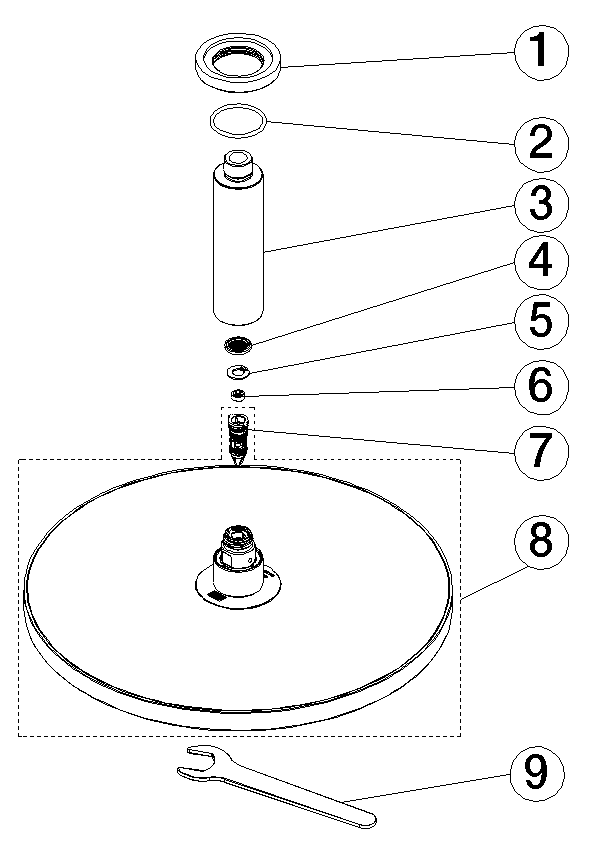 1
2
3
4
5
6
7
8
9