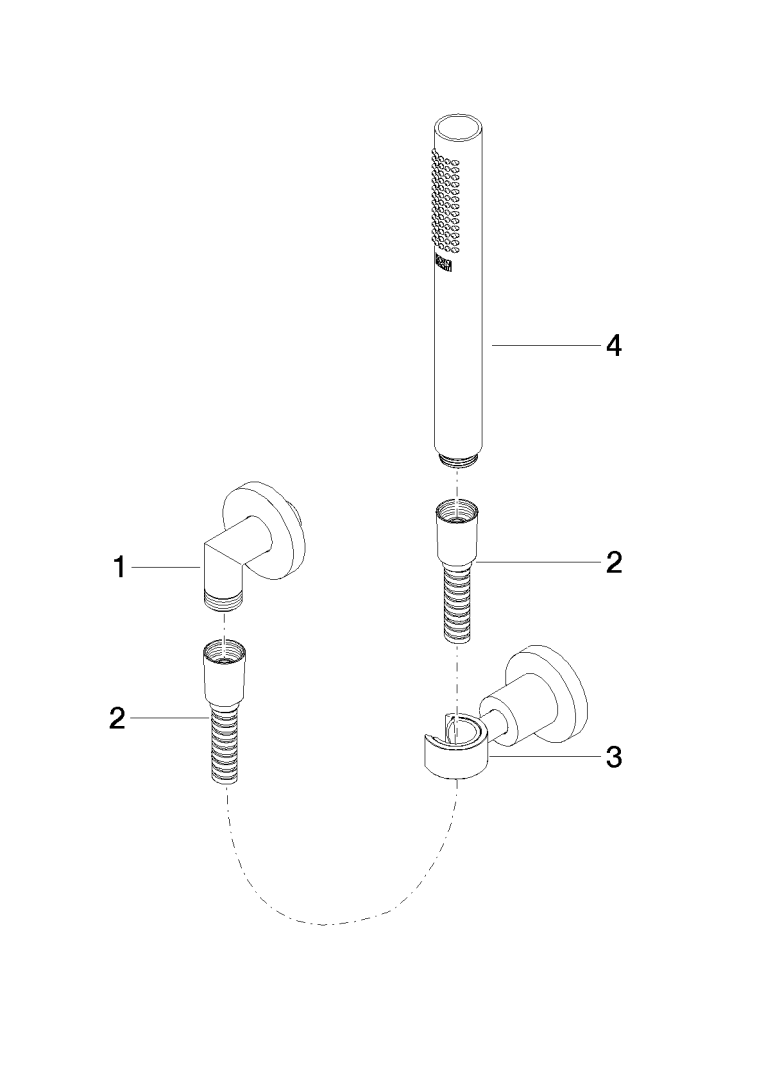 4

1

2

2

3