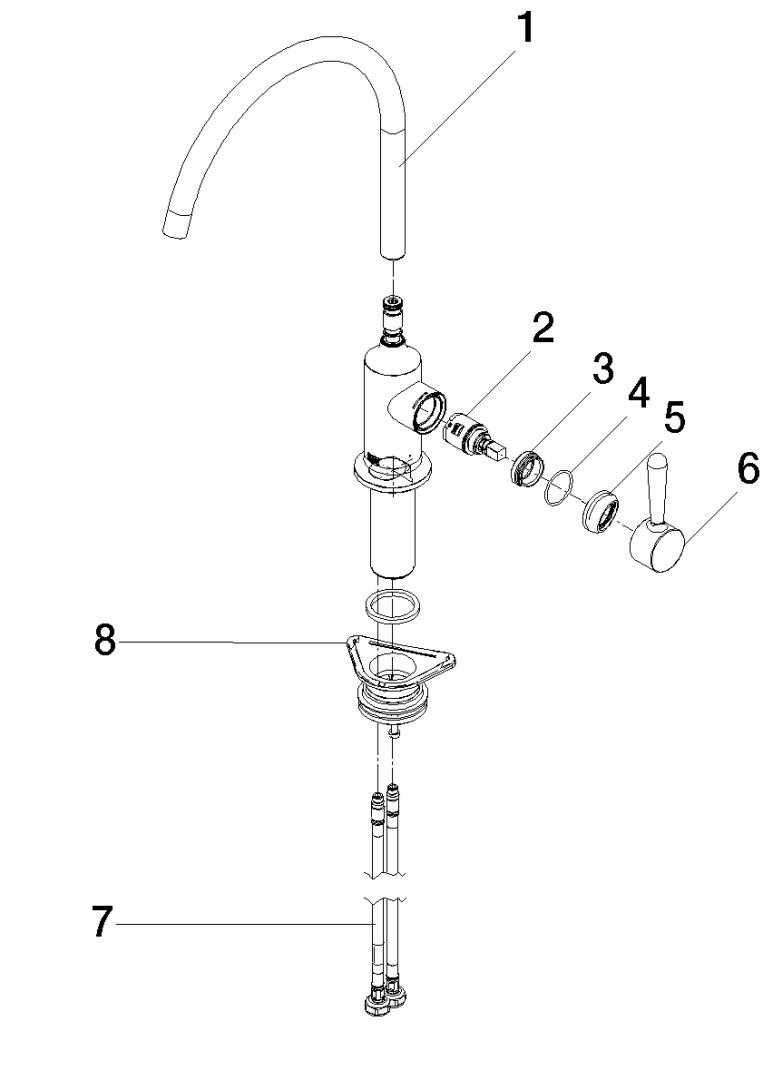 1
2
3
4
5
6
8
7