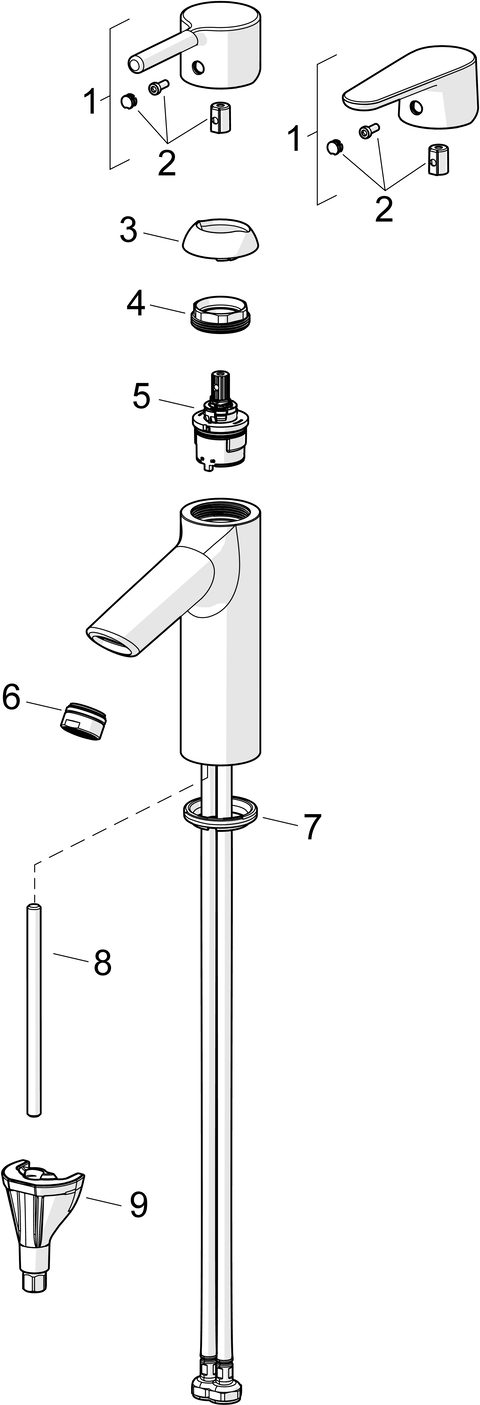 1
2
1
2
3
4
5
6
7
8
9