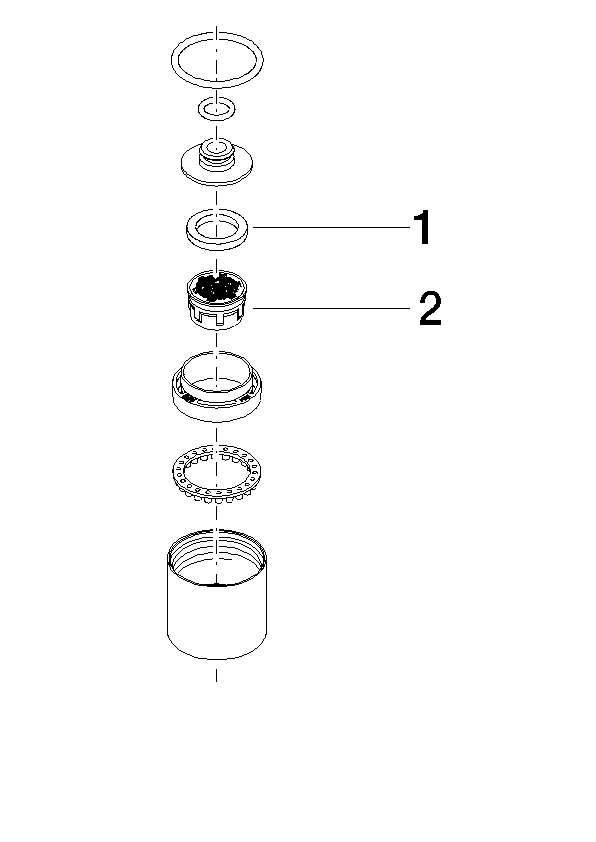 1
2