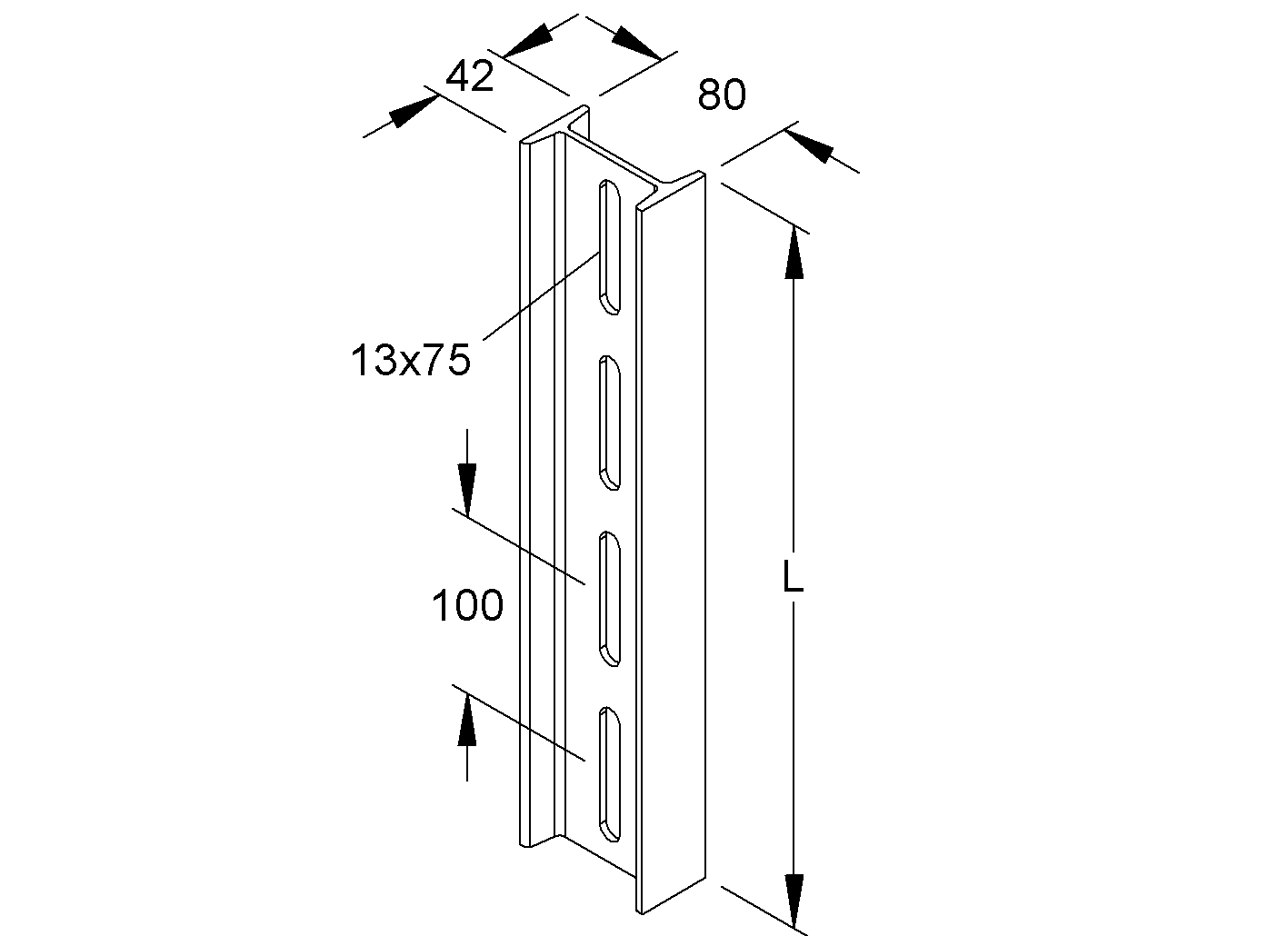 42
80
13x75
100
L