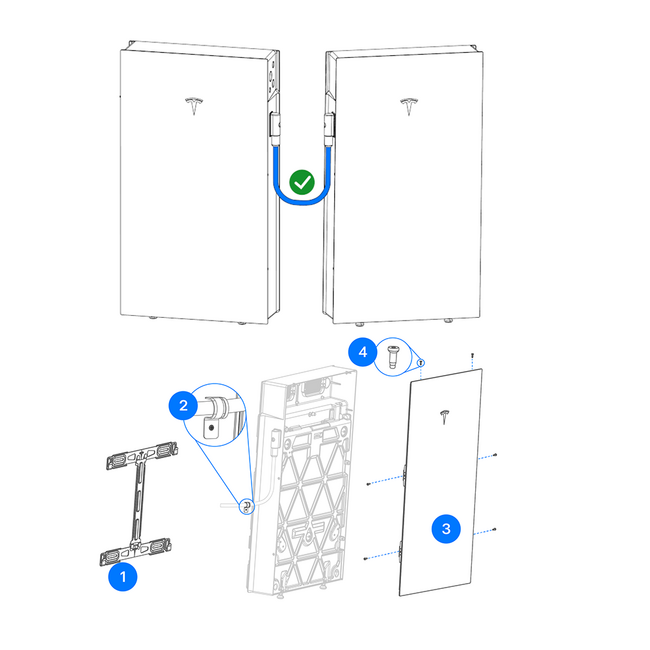 4

2

3

1