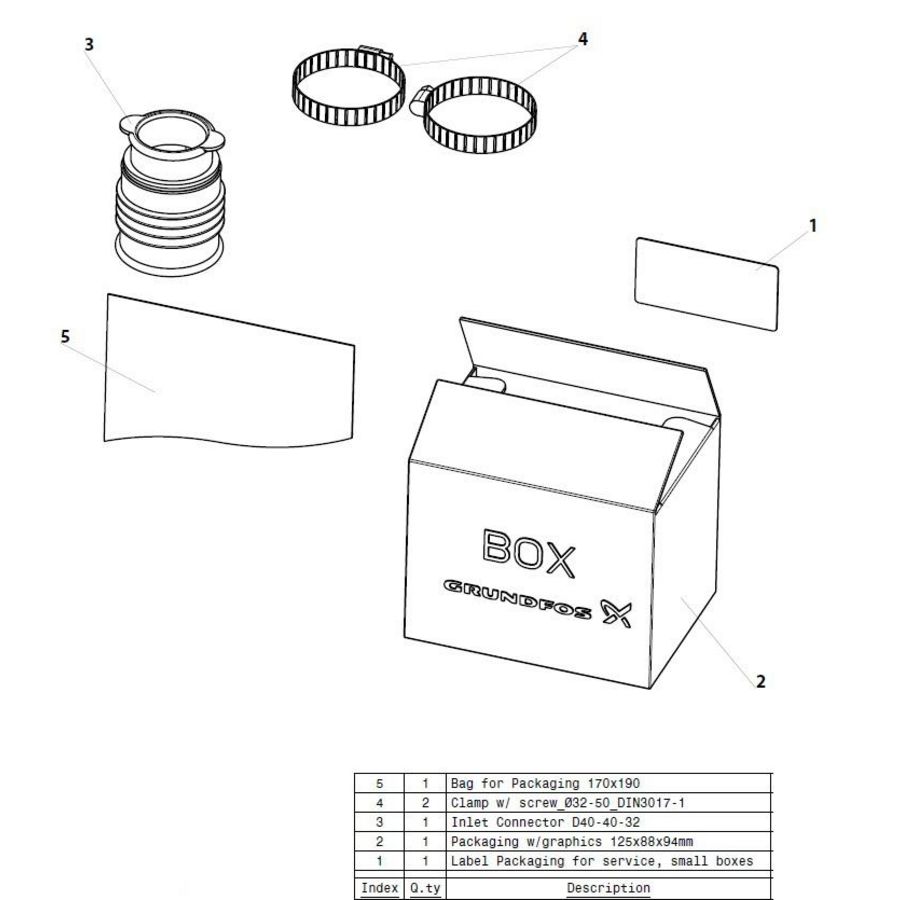 3

4

1

5

BOX

GRUNDFOS

2

| 5 | 1 | Bag for Packaging 170x190 |
|---|---|---|
| 4 | 2 | Clamp w/ screw_Ø32-50_DIN3017-1 |
| 3 | 1 | Inlet Connector D40-40-32 |
| 2 | 1 | Packaging w/graphics 125x88x94mm |
| 1 | 1 | Label Packaging for service, small boxes |
| Index | Q.ty | Description |