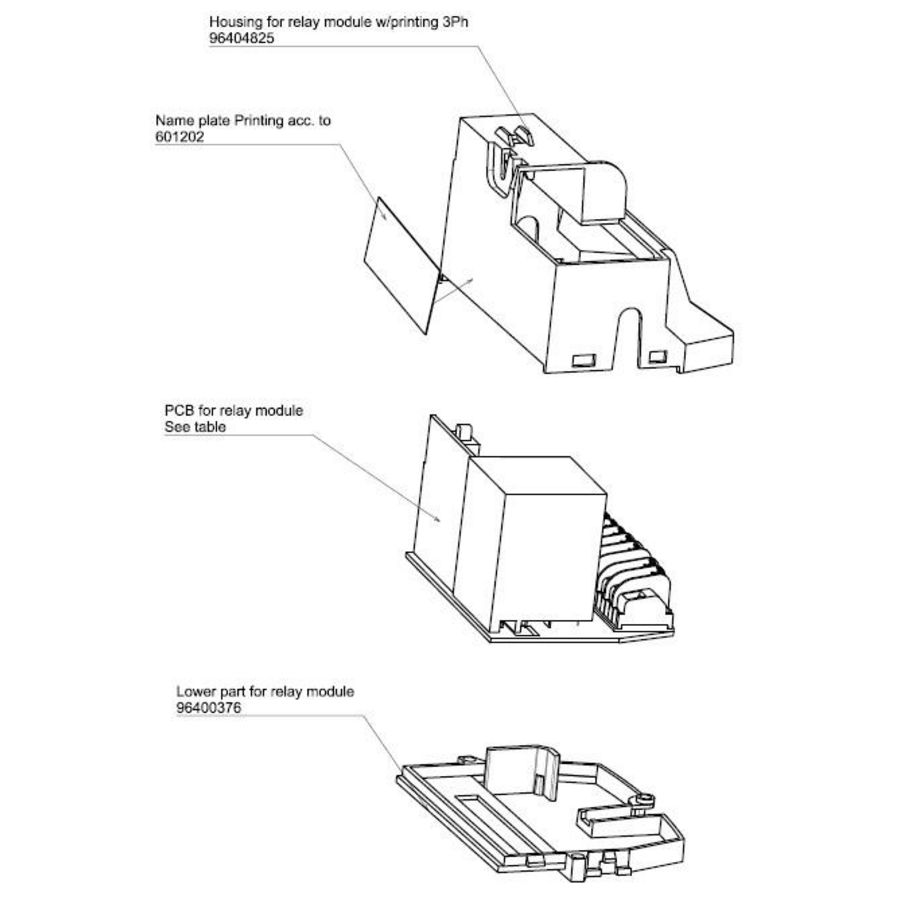 Housing for relay module w/printing 3Ph
96404825

Name plate Printing acc. to
601202

PCB for relay module
See table

Lower part for relay module
96400376