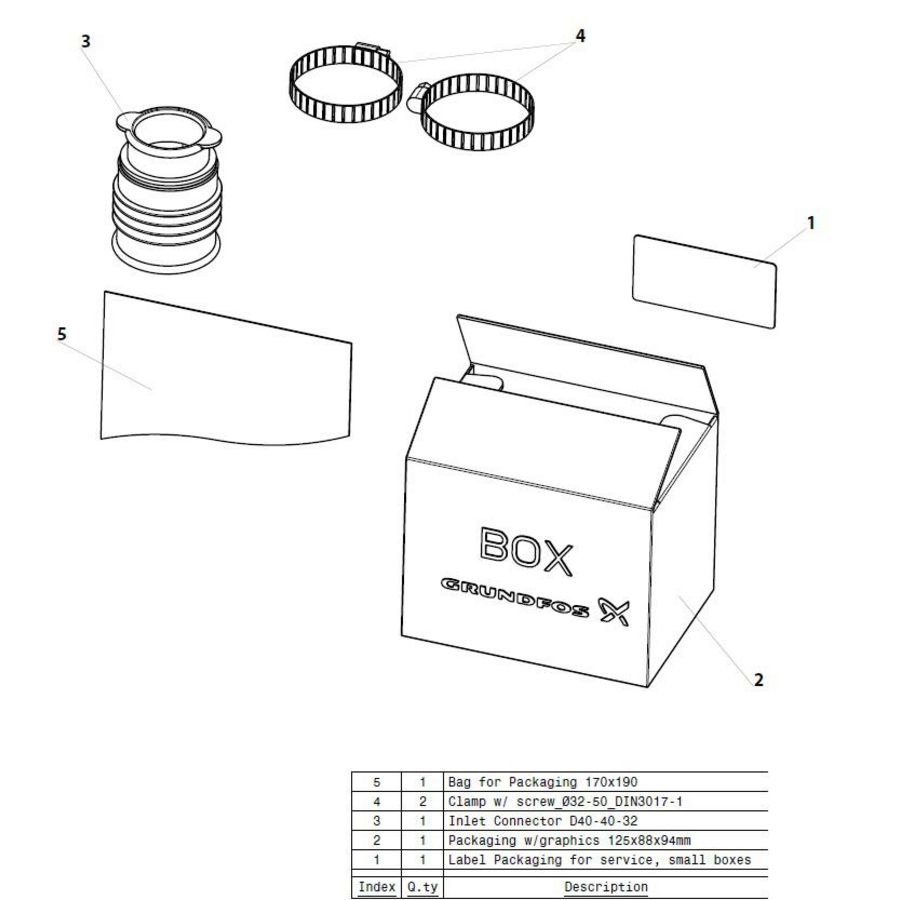 3

4

1

5

BOX
GRUNDFOS

2

| 5 | 1 | Bag for Packaging 170x190 |
|---|---|---|
| 4 | 2 | Clamp w/ screw_Ø32-50_DIN3017-1 |
| 3 | 1 | Inlet Connector D40-40-32 |
| 2 | 1 | Packaging w/graphics 125x88x94mm |
| 1 | 1 | Label Packaging for service, small boxes |
| Index | Q.ty | Description |